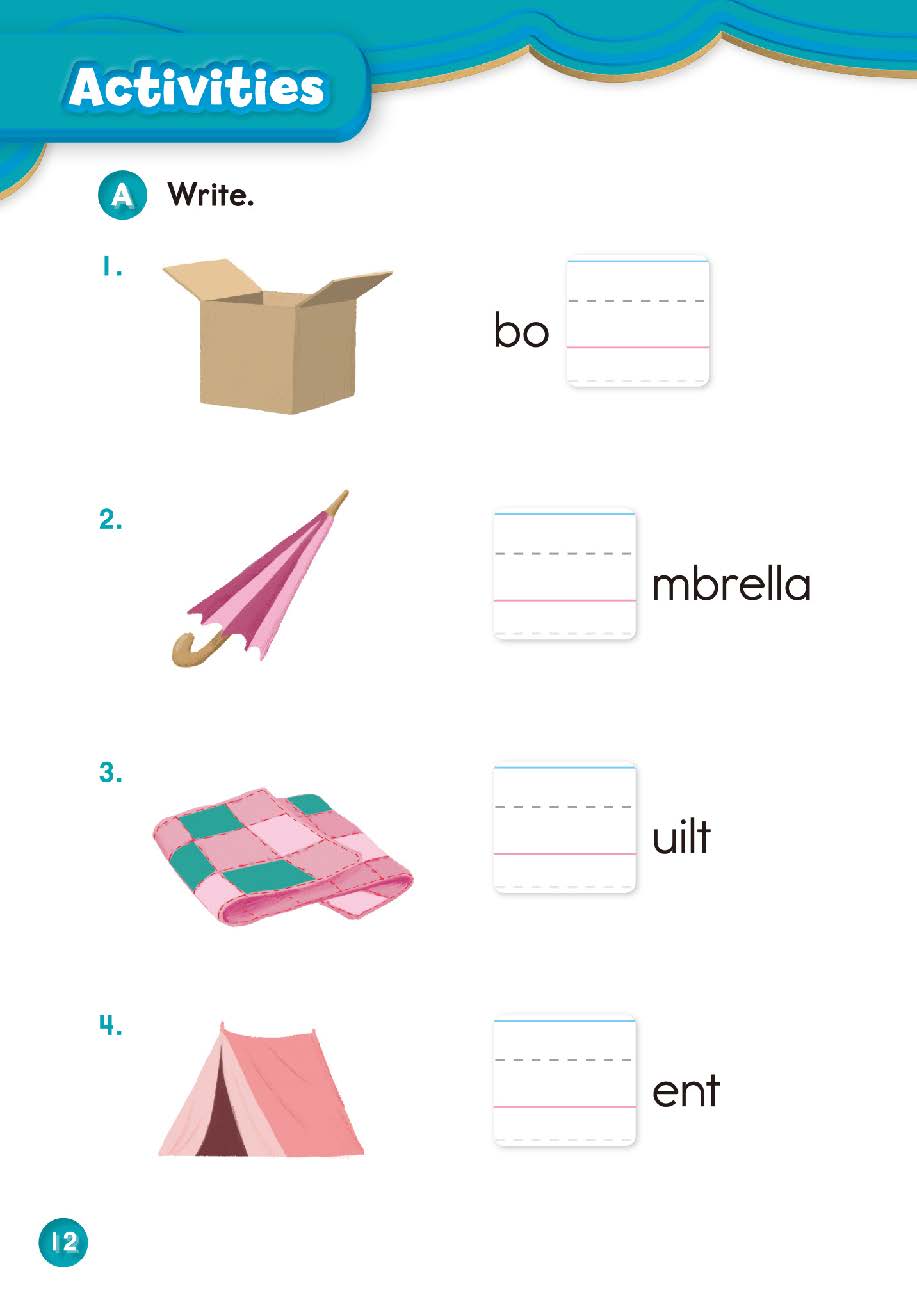 Activities

A Write.

1. bo

2. mbrella

3. uilt

4. ent

12