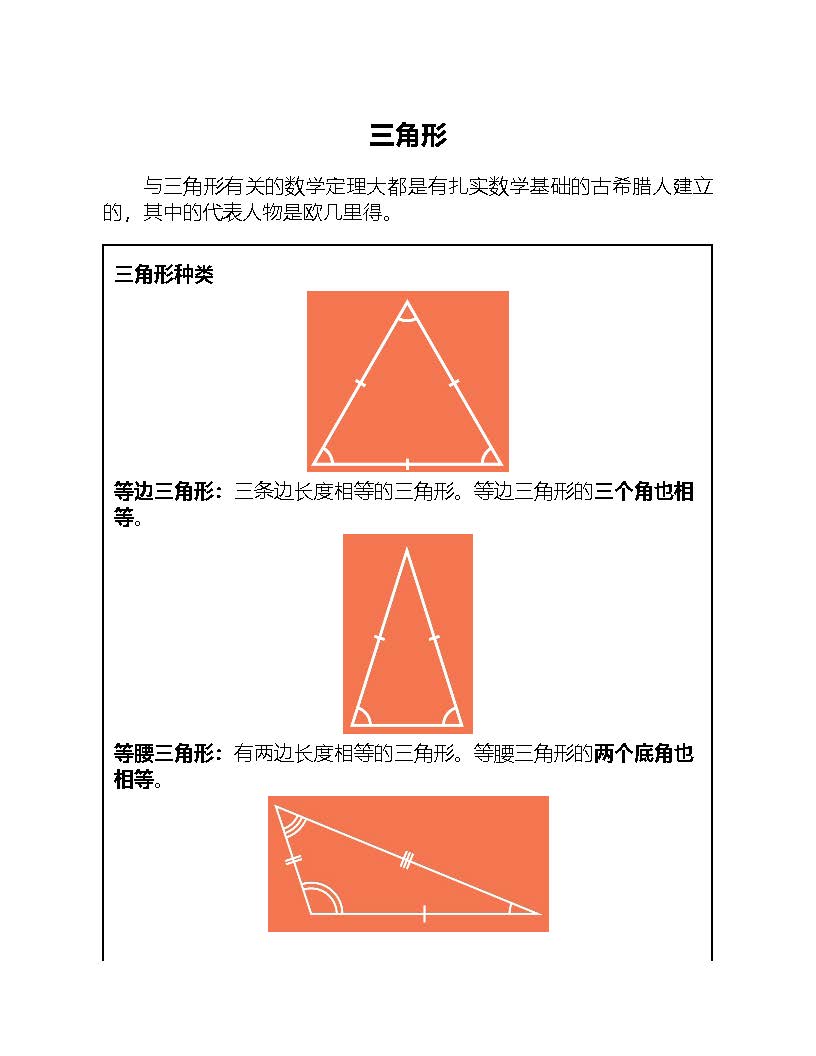 三角形

与三角形有关的数学定理大都是有扎实数学基础的古希腊人建立的，其中的代表人物是欧几里得。

三角形种类

等边三角形：三条边长度相等的三角形。等边三角形的三个角也相等。

等腰三角形：有两边长度相等的三角形。等腰三角形的两个底角也相等。