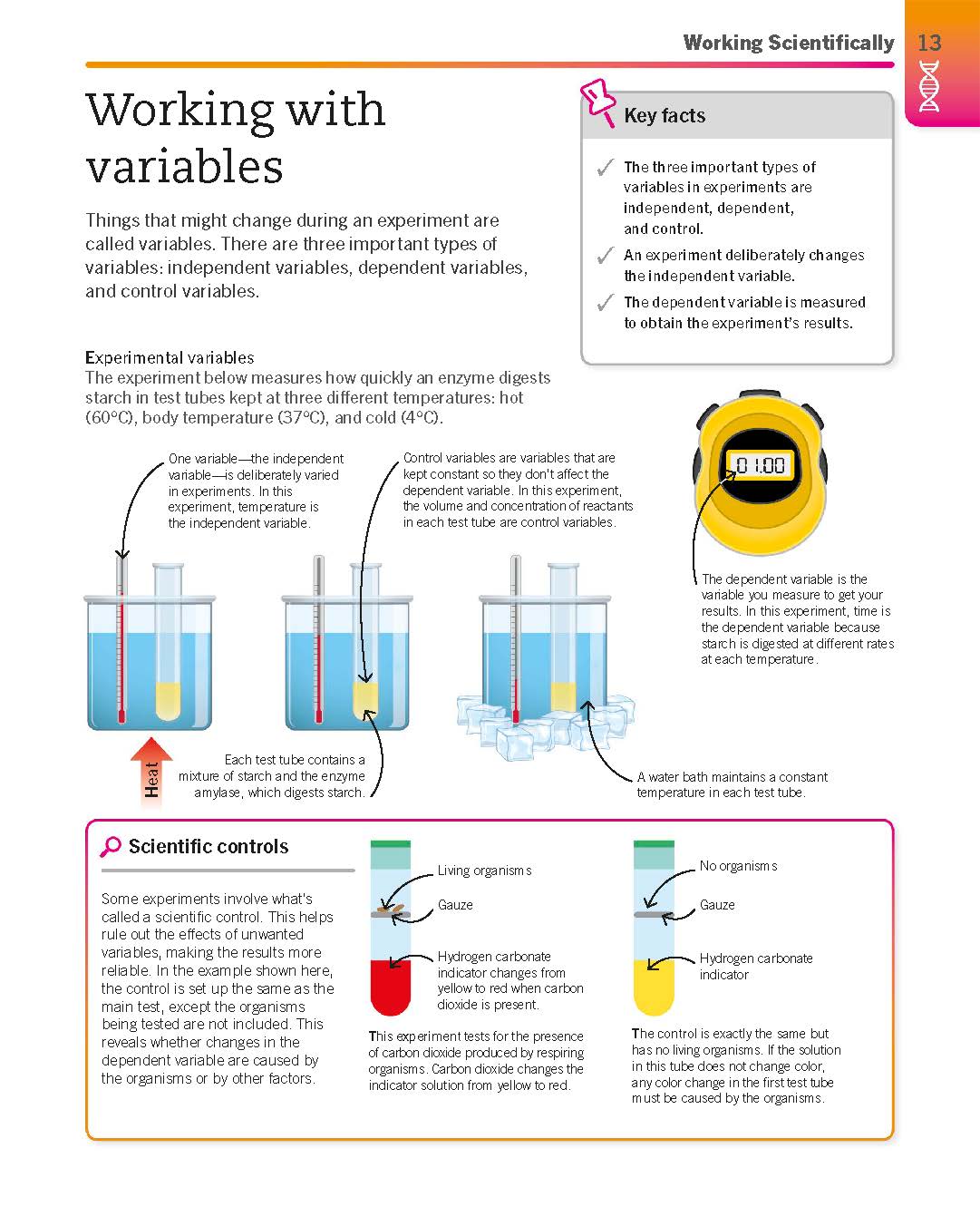 Working Scientifically 13

Working with variables

Things that might change during an experiment are called variables. There are three important types of variables: independent variables, dependent variables, and control variables.

Key facts

✓ The three important types of variables in experiments are independent, dependent, and control.

✓ An experiment deliberately changes the independent variable.

✓ The dependent variable is measured to obtain the experiment's results.

Experimental variables
The experiment below measures how quickly an enzyme digests starch in test tubes kept at three different temperatures: hot (60°C), body temperature (37°C), and cold (4°C).

One variable—the independent variable—is deliberately varied in experiments. In this experiment, temperature is the independent variable.

Control variables are variables that are kept constant so they don't affect the dependent variable. In this experiment, the volume and concentration of reactants in each test tube are control variables.

01:00

The dependent variable is the variable you measure to get your results. In this experiment, time is the dependent variable because starch is digested at different rates at each temperature.

Heat

Each test tube contains a mixture of starch and the enzyme amylase, which digests starch.

A water bath maintains a constant temperature in each test tube.

Scientific controls

Some experiments involve what's called a scientific control. This helps rule out the effects of unwanted variables, making the results more reliable. In the example shown here, the control is set up the same as the main test, except the organisms being tested are not included. This reveals whether changes in the dependent variable are caused by the organisms or by other factors.

Living organisms

Gauze

Hydrogen carbonate indicator changes from yellow to red when carbon dioxide is present.

This experiment tests for the presence of carbon dioxide produced by respiring organisms. Carbon dioxide changes the indicator solution from yellow to red.

No organisms

Gauze

Hydrogen carbonate indicator

The control is exactly the same but has no living organisms. If the solution in this tube does not change color, any color change in the first test tube must be caused by the organisms.