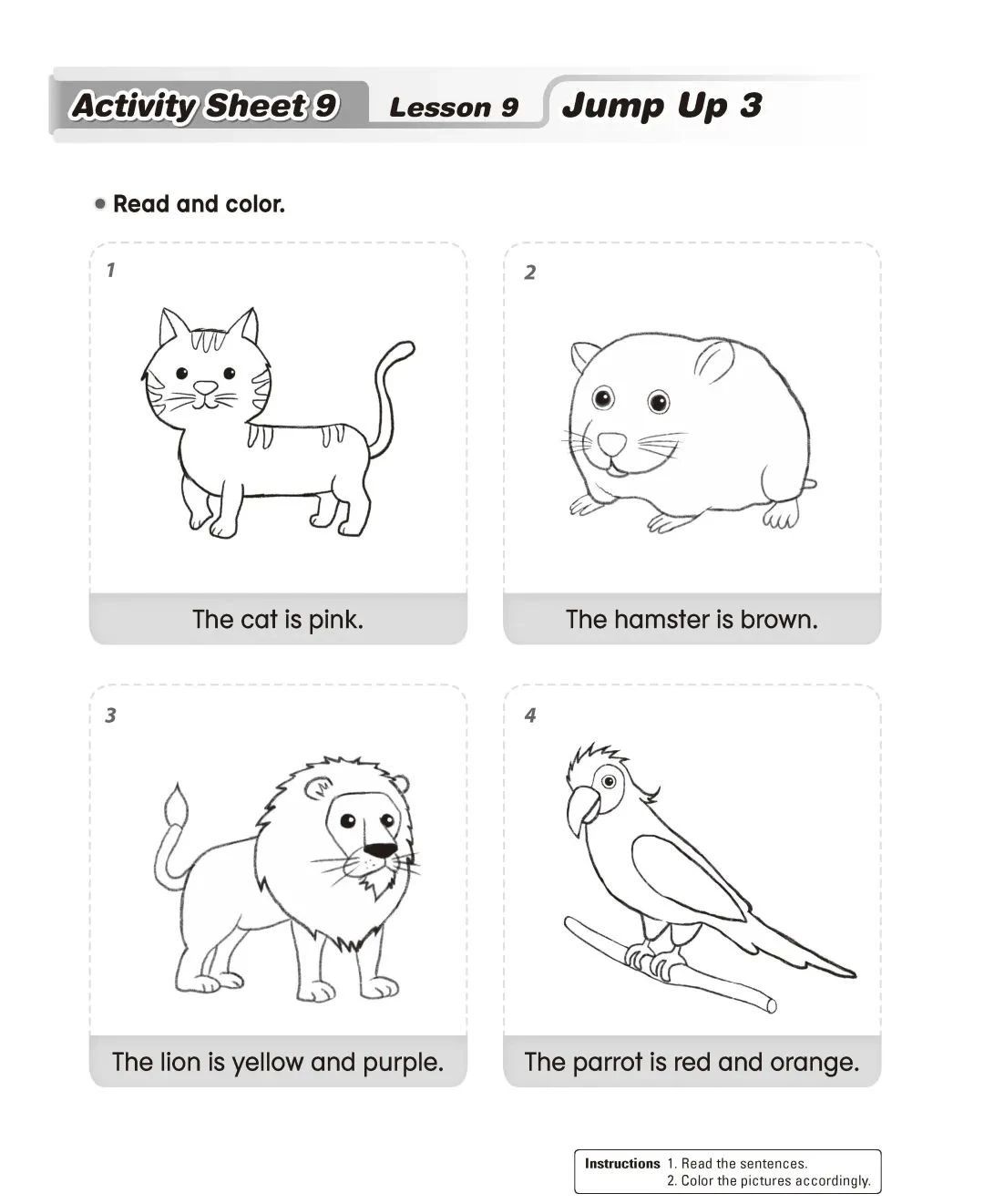 Activity Sheet 9 Lesson 9 Jump Up 3

Read and color.

1

The cat is pink.

2

The hamster is brown.

3

The lion is yellow and purple.

4

The parrot is red and orange.

Instructions 1. Read the sentences.
2. Color the pictures accordingly.