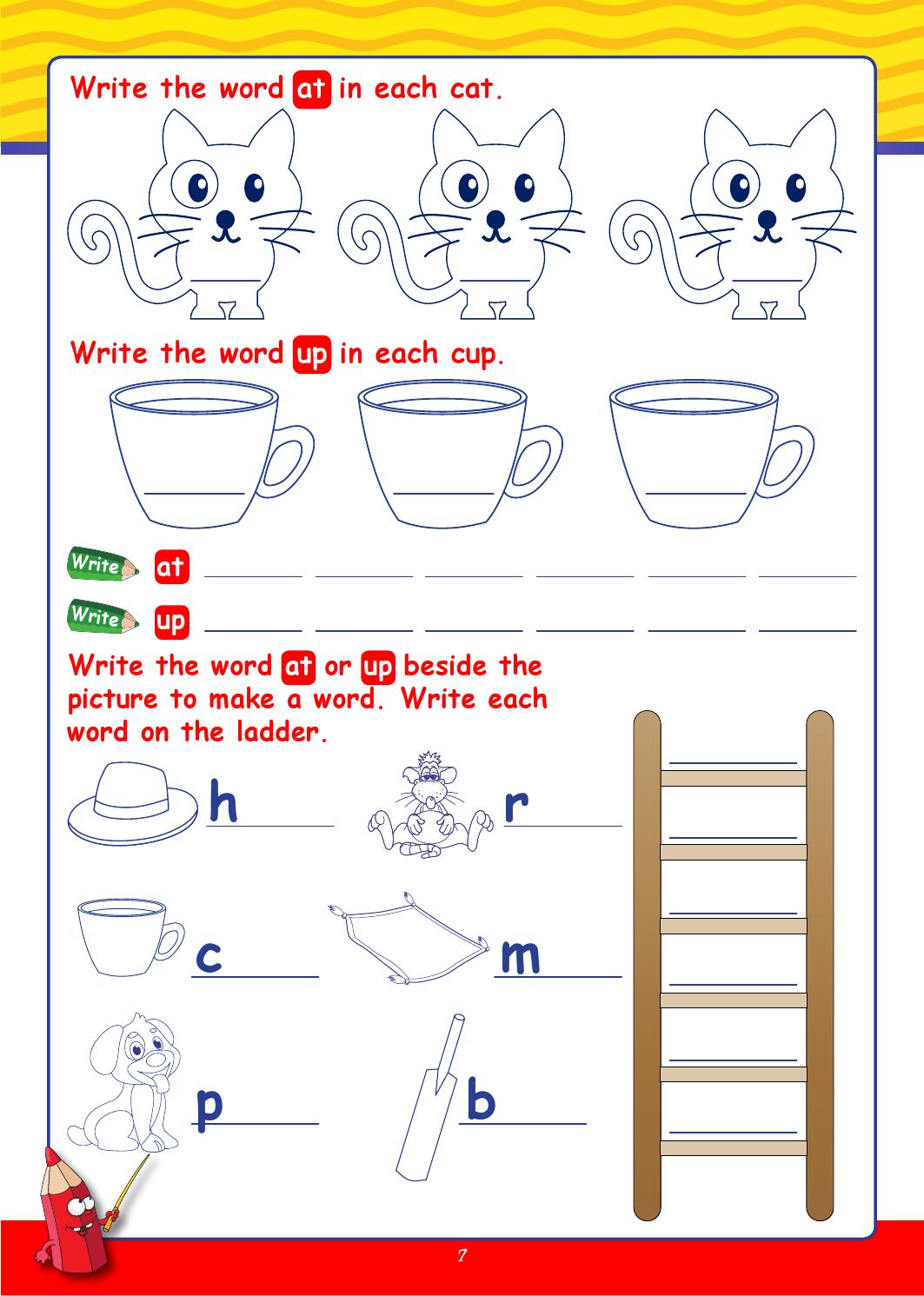 Write the word at in each cat.

Write the word up in each cup.

Write at

Write up

Write the word at or up beside the picture to make a word. Write each word on the ladder.

h

r

c

m

p

b

7