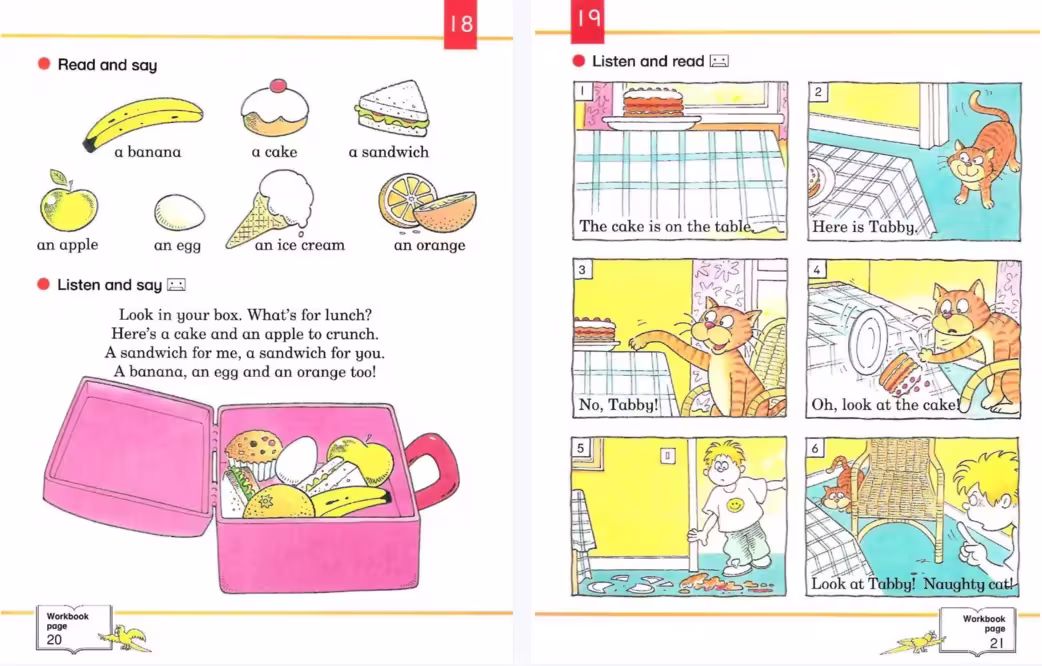 18

Read and say

a banana
a cake
a sandwich
an apple
an egg
an ice cream
an orange

Listen and say

Look in your box. What's for lunch?
Here's a cake and an apple to crunch.
A sandwich for me, a sandwich for you.
A banana, an egg and an orange too!

Workbook page 20

19

Listen and read

1
The cake is on the table.

2
Here is Tabby.

3
No, Tabby!

4
Oh, look at the cake!

5

6
Look at Tabby! Naughty cat!

Workbook page 21