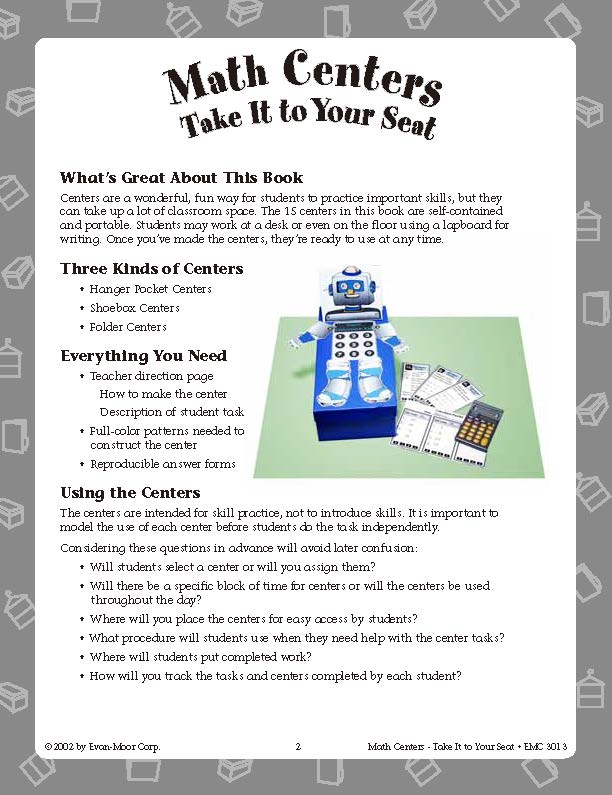 Math Centers
Take It to Your Seat

What's Great About This Book

Centers are a wonderful, fun way for students to practice important skills, but they can take up a lot of classroom space. The 15 centers in this book are self-contained and portable. Students may work at a desk or even on the floor using a lapboard for writing. Once you've made the centers, they're ready to use at any time.

Three Kinds of Centers

• Hanger Pocket Centers
• Shoebox Centers
• Folder Centers

Everything You Need

• Teacher direction page
How to make the center
Description of student task
• Full-color patterns needed to construct the center
• Reproducible answer forms

Using the Centers

The centers are intended for skill practice, not to introduce skills. It is important to model the use of each center before students do the task independently.

Considering these questions in advance will avoid later confusion:

• Will students select a center or will you assign them?
• Will there be a specific block of time for centers or will the centers be used throughout the day?
• Where will you place the centers for easy access by students?
• What procedure will students use when they need help with the center tasks?
• Where will students put completed work?
• How will you track the tasks and centers completed by each student?

© 2002 by Evan-Moor Corp. 2 Math Centers - Take It to Your Seat • EMC 3013