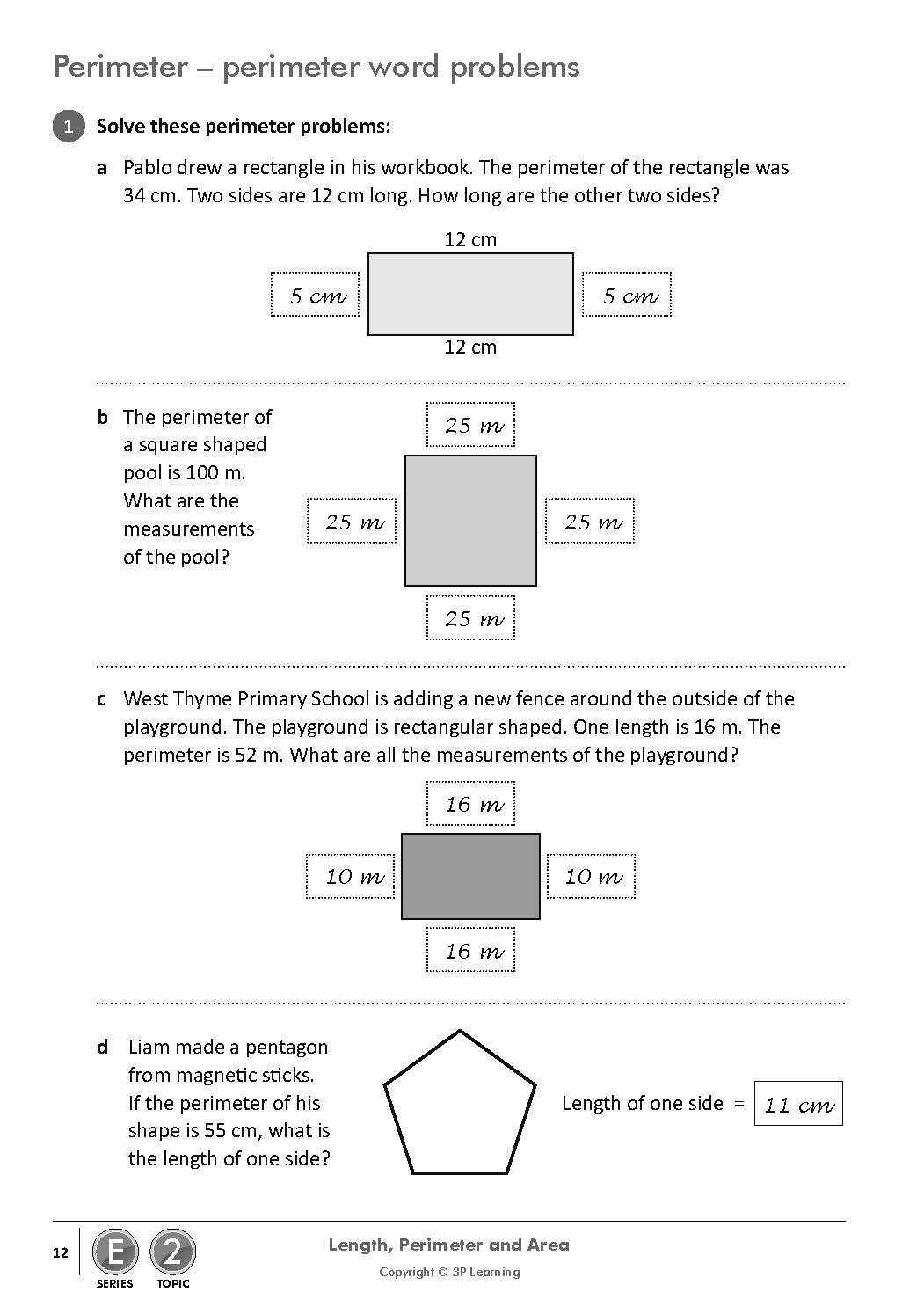 Perimeter – perimeter word problems

1 Solve these perimeter problems:

a Pablo drew a rectangle in his workbook. The perimeter of the rectangle was 34 cm. Two sides are 12 cm long. How long are the other two sides?

12 cm

5 cm

5 cm

12 cm

b The perimeter of a square shaped pool is 100 m. What are the measurements of the pool?

25 m

25 m

25 m

25 m

c West Thyme Primary School is adding a new fence around the outside of the playground. The playground is rectangular shaped. One length is 16 m. The perimeter is 52 m. What are all the measurements of the playground?

16 m

10 m

10 m

16 m

d Liam made a pentagon from magnetic sticks. If the perimeter of his shape is 55 cm, what is the length of one side?

Length of one side = 11 cm

12 E SERIES 2 TOPIC

Length, Perimeter and Area

Copyright © 3P Learning